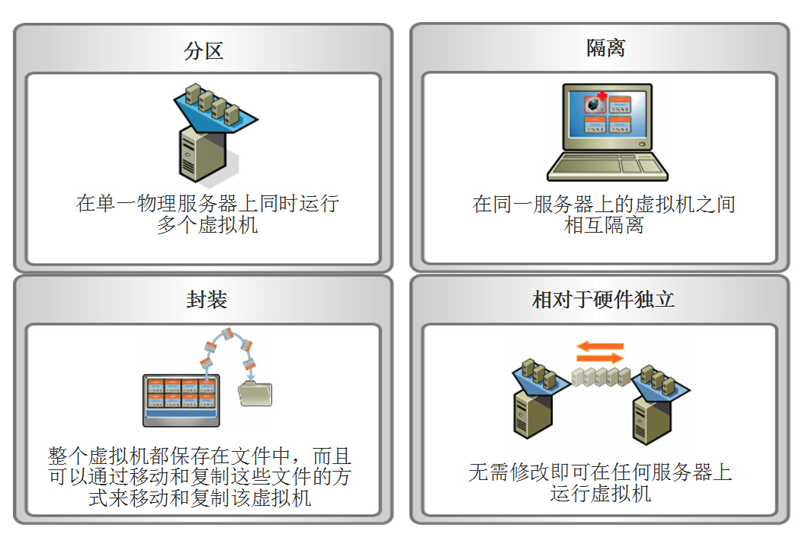 分区

在单一物理服务器上同时运行多个虚拟机

隔离

在同一服务器上的虚拟机之间相互隔离

封装

整个虚拟机都保存在文件中，而且可以通过移动和复制这些文件的方式来移动和复制该虚拟机

相对于硬件独立

无需修改即可在任何服务器上运行虚拟机