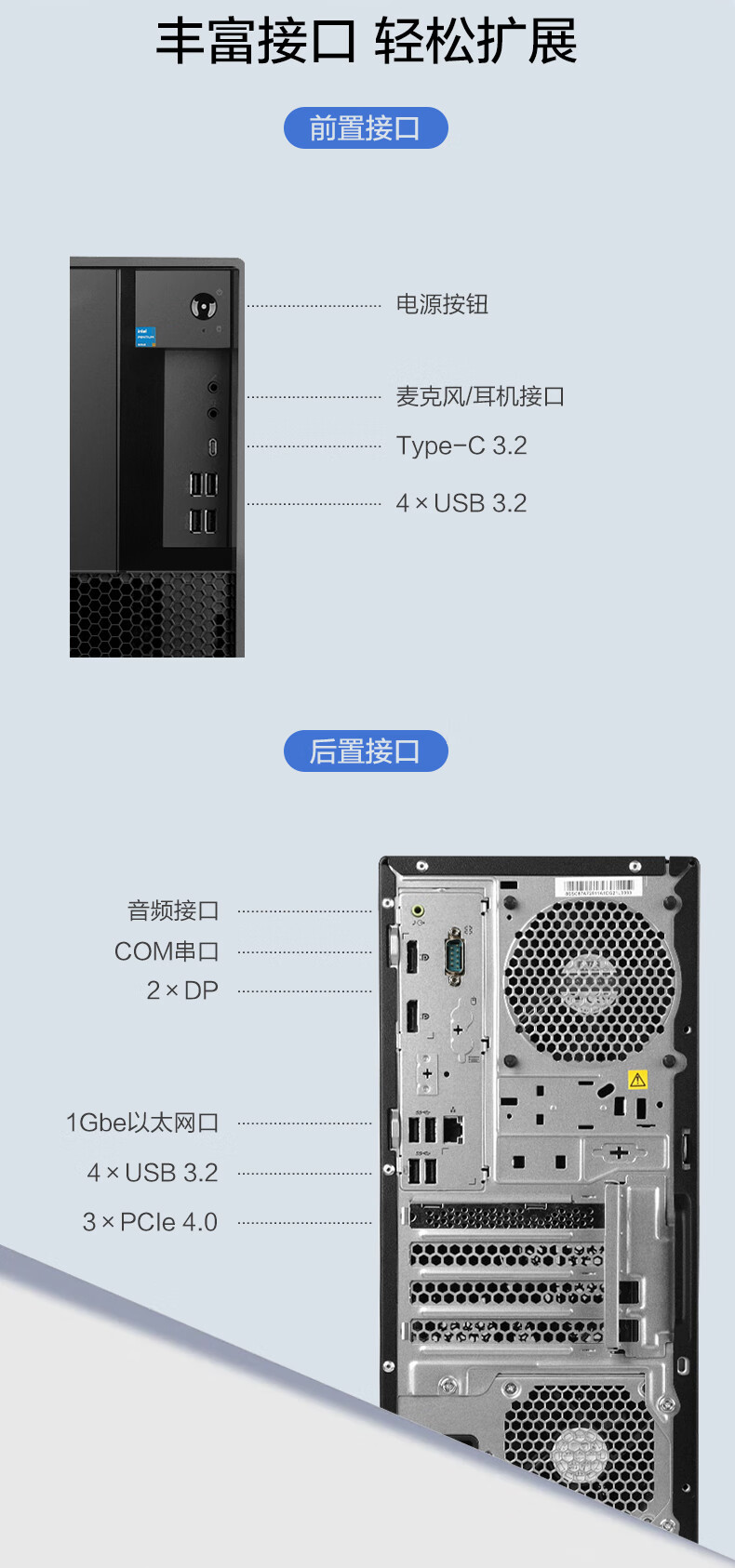 丰富接口 轻松扩展

前置接口

电源按钮

麦克风/耳机接口

Type-C 3.2

4 × USB 3.2

后置接口

音频接口

COM串口

2 × DP

1Gbe以太网口

4 × USB 3.2

3 × PCIe 4.0